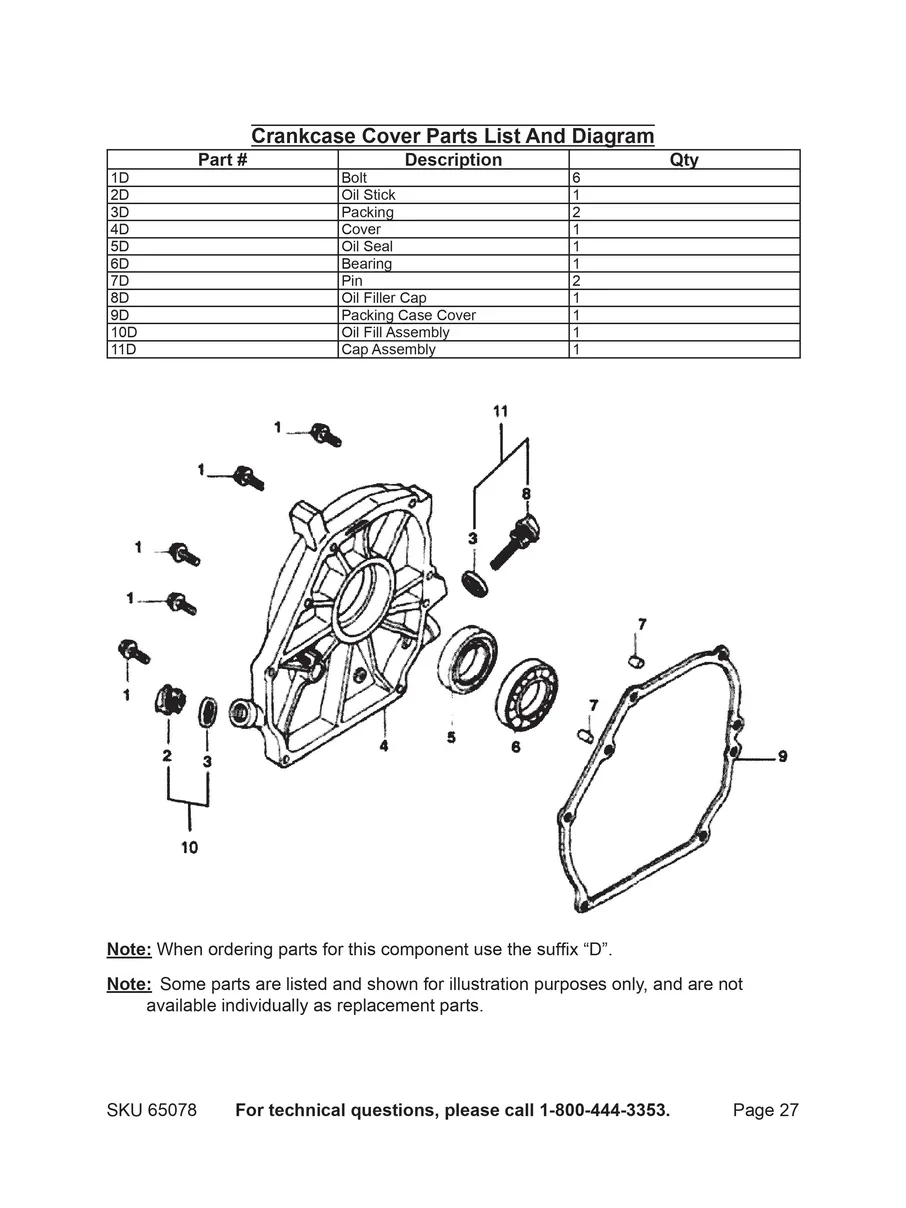 Crankcase Cover Parts List And Diagram

| Part # | Description | Qty |
|---|---|---|
| 1D | Bolt | 6 |
| 2D | Oil Stick | 1 |
| 3D | Packing | 2 |
| 4D | Cover | 1 |
| 5D | Oil Seal | 1 |
| 6D | Bearing | 1 |
| 7D | Pin | 2 |
| 8D | Oil Filler Cap | 1 |
| 9D | Packing Case Cover | 1 |
| 10D | Oil Fill Assembly | 1 |
| 11D | Cap Assembly | 1 |

1
1
1
1
1
11
8
3
7
7
2
3
4
5
6
9
10

Note: When ordering parts for this component use the suffix “D”.

Note: Some parts are listed and shown for illustration purposes only, and are not available individually as replacement parts.

SKU 65078 For technical questions, please call 1-800-444-3353. Page 27